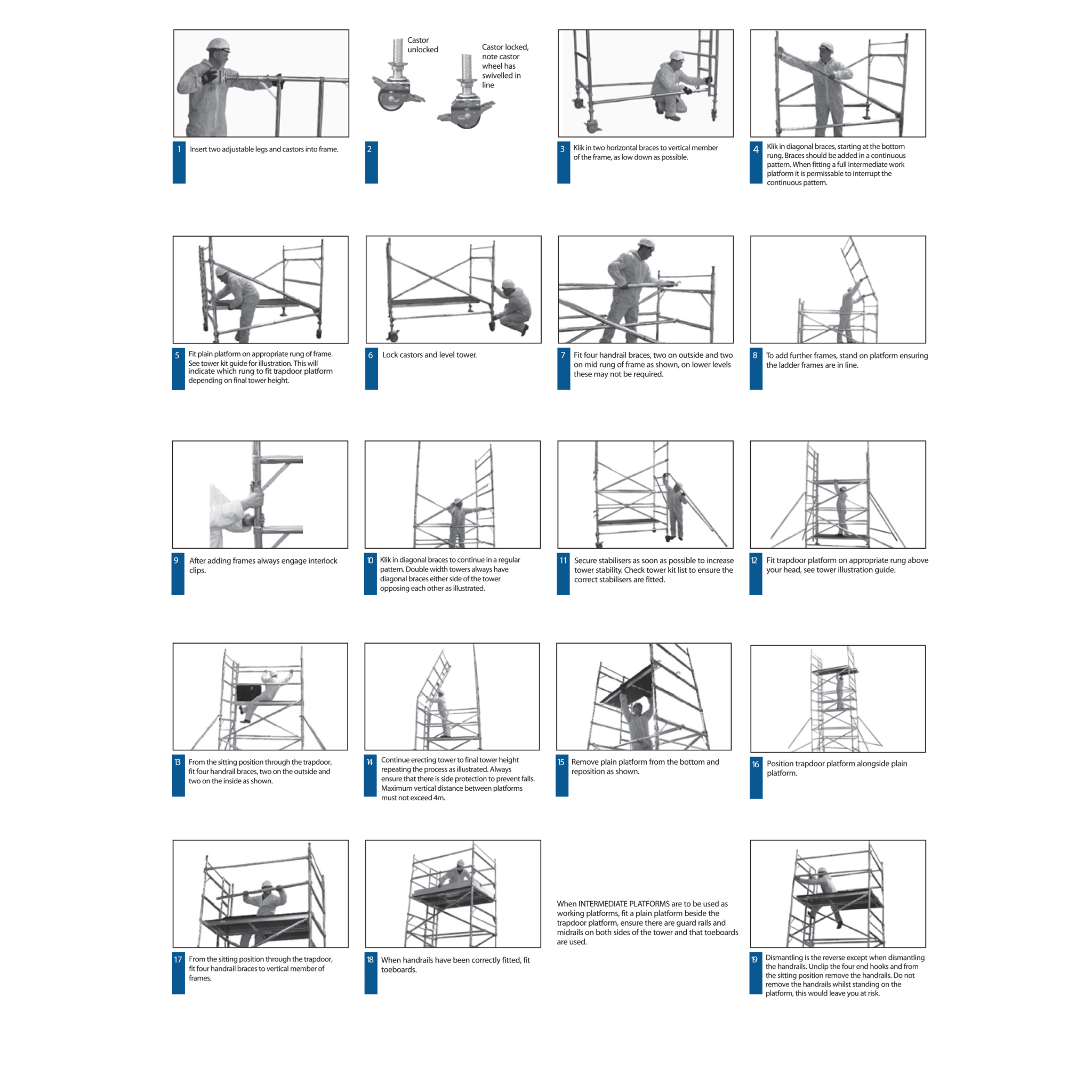 1 Insert two adjustable legs and castors into frame.

Castor unlocked

Castor locked, note castor wheel has swivelled in line

2

3 Klik in two horizontal braces to vertical member of the frame, as low down as possible.

4 Klik in diagonal braces, starting at the bottom rung. Braces should be added in a continuous pattern. When fitting a full intermediate work platform it is permissable to interrupt the continuous pattern.

5 Fit plain platform on appropriate rung of frame. See tower kit guide for illustration. This will indicate which rung to fit trapdoor platform depending on final tower height.

6 Lock castors and level tower.

7 Fit four handrail braces, two on outside and two on mid rung of frame as shown, on lower levels these may not be required.

8 To add further frames, stand on platform ensuring the ladder frames are in line.

9 After adding frames always engage interlock clips.

10 Klik in diagonal braces to continue in a regular pattern. Double width towers always have diagonal braces either side of the tower opposing each other as illustrated.

11 Secure stabilisers as soon as possible to increase tower stability. Check tower kit list to ensure the correct stabilisers are fitted.

12 Fit trapdoor platform on appropriate rung above your head, see tower illustration guide.

13 From the sitting position through the trapdoor, fit four handrail braces, two on the outside and two on the inside as shown.

14 Continue erecting tower to final tower height repeating the process as illustrated. Always ensure that there is side protection to prevent falls. Maximum vertical distance between platforms must not exceed 4m.

15 Remove plain platform from the bottom and reposition as shown.

16 Position trapdoor platform alongside plain platform.

17 From the sitting position through the trapdoor, fit four handrail braces to vertical member of frames.

18 When handrails have been correctly fitted, fit toeboards.

When INTERMEDIATE PLATFORMS are to be used as working platforms, fit a plain platform beside the trapdoor platform, ensure there are guard rails and midrails on both sides of the tower and that toeboards are used.

19 Dismantling is the reverse except when dismantling the handrails. Unclip the four end hooks and from the sitting position remove the handrails. Do not remove the handrails whilst standing on the platform, this would leave you at risk.