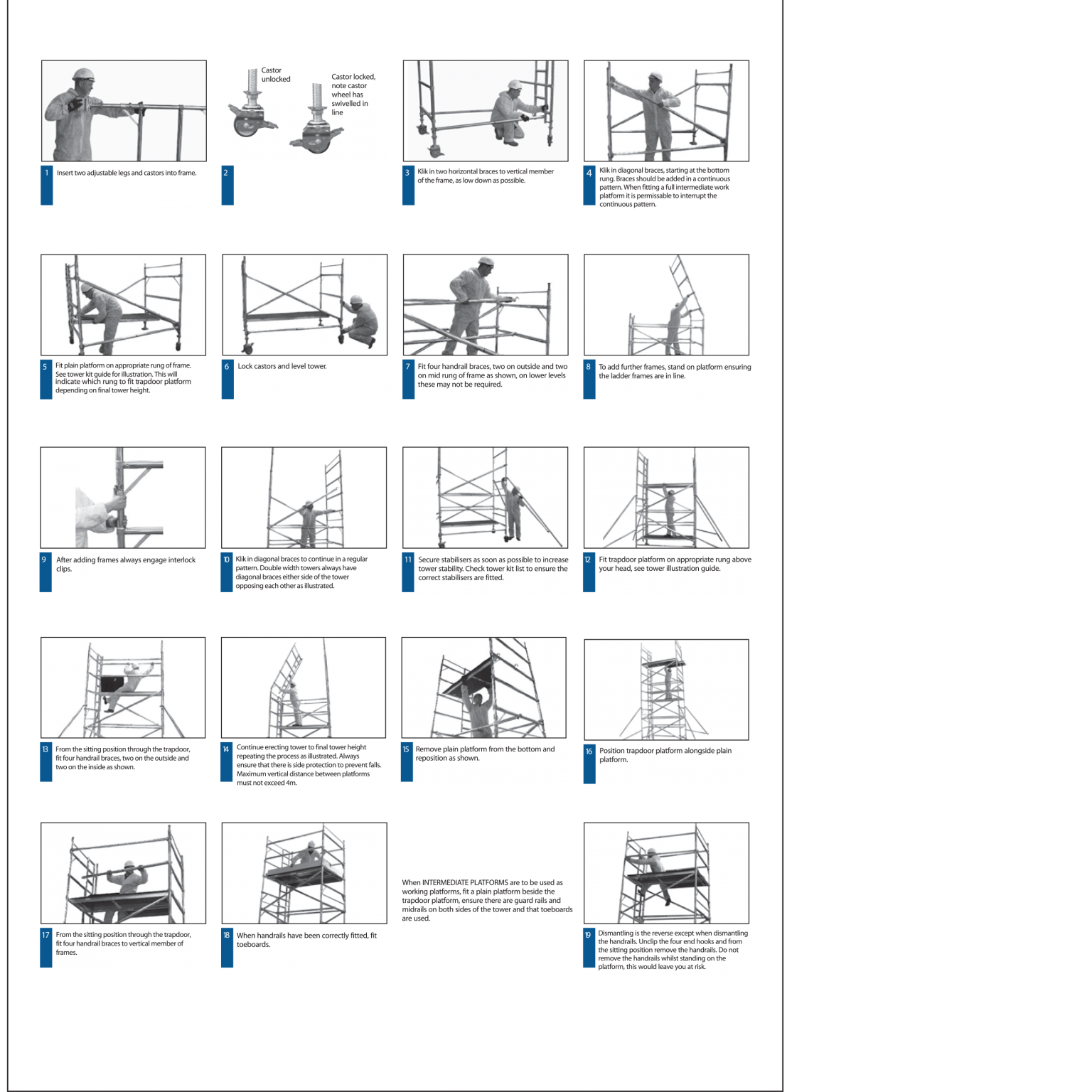 1 Insert two adjustable legs and castors into frame.

Castor unlocked

Castor locked, note castor wheel has swivelled in line

2

3 Klik in two horizontal braces to vertical member of the frame, as low down as possible.

4 Klik in diagonal braces, starting at the bottom rung. Braces should be added in a continuous pattern. When fitting a full intermediate work platform it is permissable to interrupt the continuous pattern.

5 Fit plain platform on appropriate rung of frame. See tower kit guide for illustration. This will indicate which rung to fit trapdoor platform depending on final tower height.

6 Lock castors and level tower.

7 Fit four handrail braces, two on outside and two on mid rung of frame as shown, on lower levels these may not be required.

8 To add further frames, stand on platform ensuring the ladder frames are in line.

9 After adding frames always engage interlock clips.

10 Klik in diagonal braces to continue in a regular pattern. Double width towers always have diagonal braces either side of the tower opposing each other as illustrated.

11 Secure stabilisers as soon as possible to increase tower stability. Check tower kit list to ensure the correct stabilisers are fitted.

12 Fit trapdoor platform on appropriate rung above your head, see tower illustration guide.

13 From the sitting position through the trapdoor, fit four handrail braces, two on the outside and two on the inside as shown.

14 Continue erecting tower to final tower height repeating the process as illustrated. Always ensure that there is side protection to prevent falls. Maximum vertical distance between platforms must not exceed 4m.

15 Remove plain platform from the bottom and reposition as shown.

16 Position trapdoor platform alongside plain platform.

17 From the sitting position through the trapdoor, fit four handrail braces to vertical member of frames.

18 When handrails have been correctly fitted, fit toeboards.

When INTERMEDIATE PLATFORMS are to be used as working platforms, fit a plain platform beside the trapdoor platform, ensure there are guard rails and midrails on both sides of the tower and that toeboards are used.

19 Dismantling is the reverse except when dismantling the handrails. Unclip the four end hooks and from the sitting position remove the handrails. Do not remove the handrails whilst standing on the platform, this would leave you at risk.