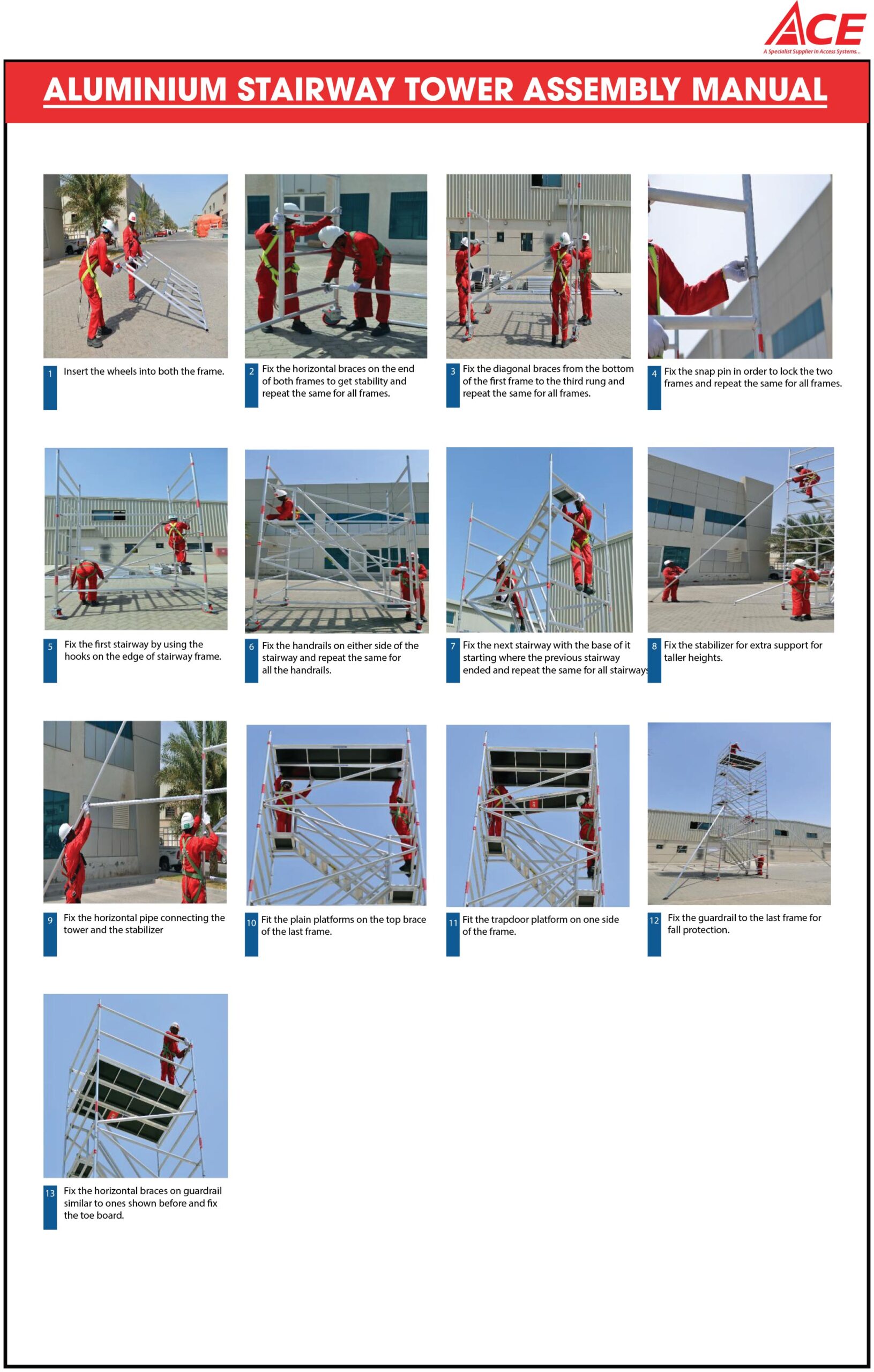 ACE
A Specialist Supplier in Access Systems...

ALUMINIUM STAIRWAY TOWER ASSEMBLY MANUAL

1 Insert the wheels into both the frame.

2 Fix the horizontal braces on the end of both frames to get stability and repeat the same for all frames.

3 Fix the diagonal braces from the bottom of the first frame to the third rung and repeat the same for all frames.

4 Fix the snap pin in order to lock the two frames and repeat the same for all frames.

5 Fix the first stairway by using the hooks on the edge of stairway frame.

6 Fix the handrails on either side of the stairway and repeat the same for all the handrails.

7 Fix the next stairway with the base of it starting where the previous stairway ended and repeat the same for all stairways

8 Fix the stabilizer for extra support for taller heights.

9 Fix the horizontal pipe connecting the tower and the stabilizer

10 Fit the plain platforms on the top brace of the last frame.

11 Fit the trapdoor platform on one side of the frame.

12 Fix the guardrail to the last frame for fall protection.

13 Fix the horizontal braces on guardrail similar to ones shown before and fix the toe board.